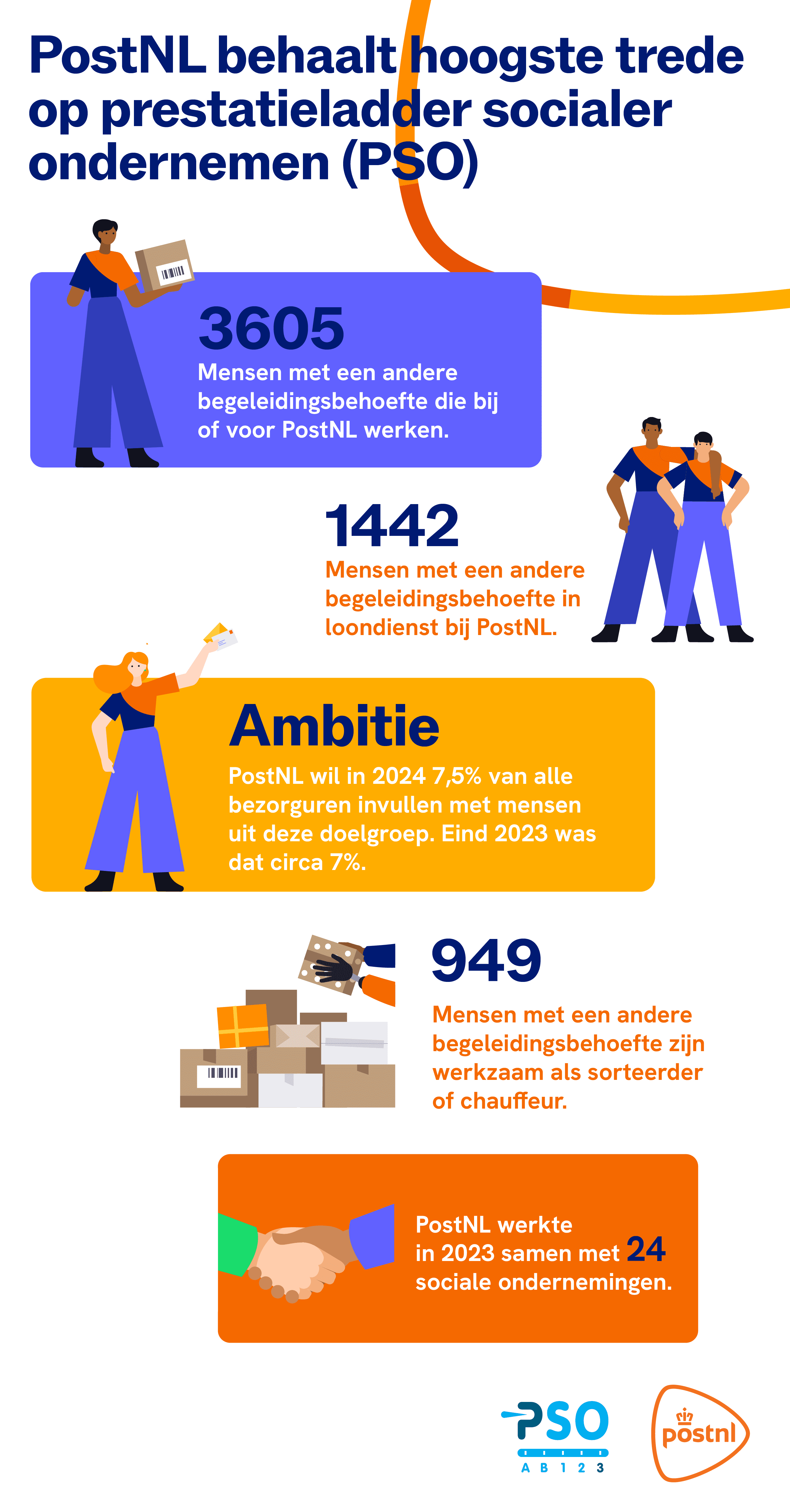 PostNL behaalt hoogste trede op prestatieladder socialer ondernemen (PSO)

3605
Mensen met een andere begeleidingsbehoefte die bij of voor PostNL werken.

1442
Mensen met een andere begeleidingsbehoefte in loondienst bij PostNL.

Ambitie
PostNL wil in 2024 7,5% van alle bezorguren invullen met mensen uit deze doelgroep. Eind 2023 was dat circa 7%.

949
Mensen met een andere begeleidingsbehoefte zijn werkzaam als sorteerder of chauffeur.

PostNL werkte in 2023 samen met 24 sociale ondernemingen.

PSO
A B 1 2 3

postnl